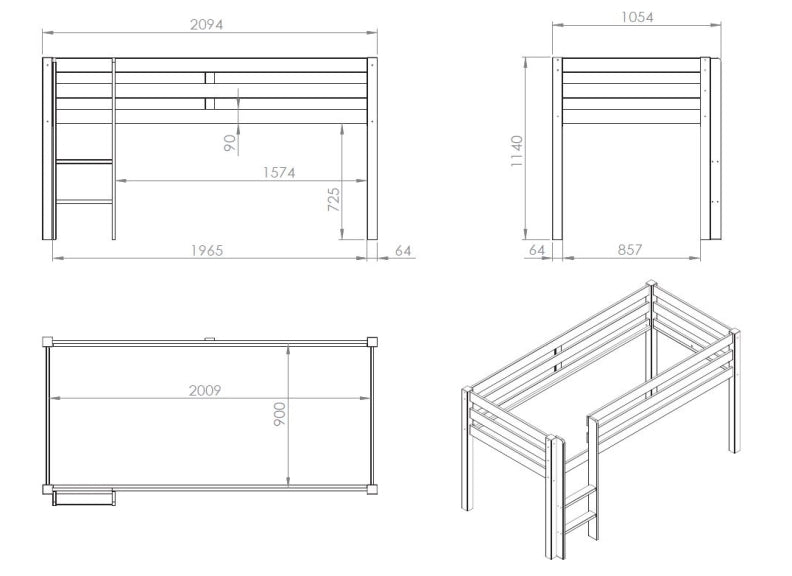 2094

90

1574

725

1965

64

1054

1140

64

857

2009

900