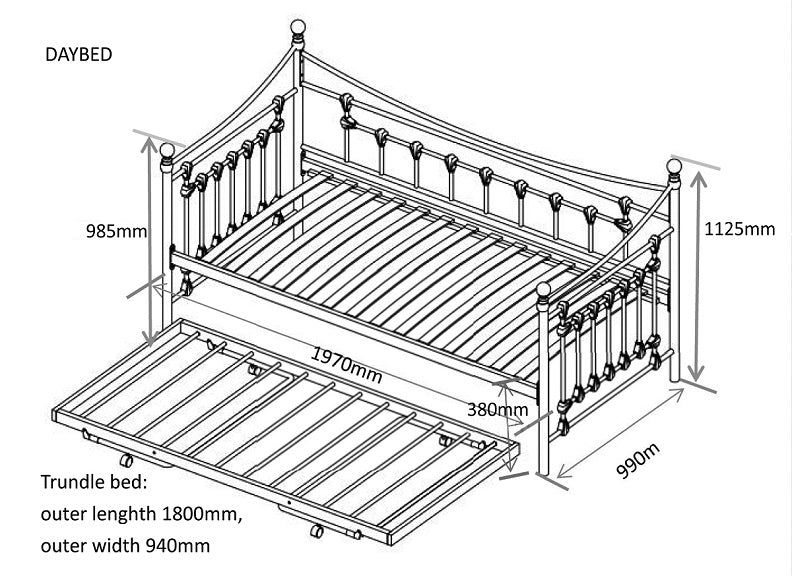 DAYBED

985mm

1125mm

1970mm

380mm

990m

Trundle bed:
outer lenghth 1800mm,
outer width 940mm