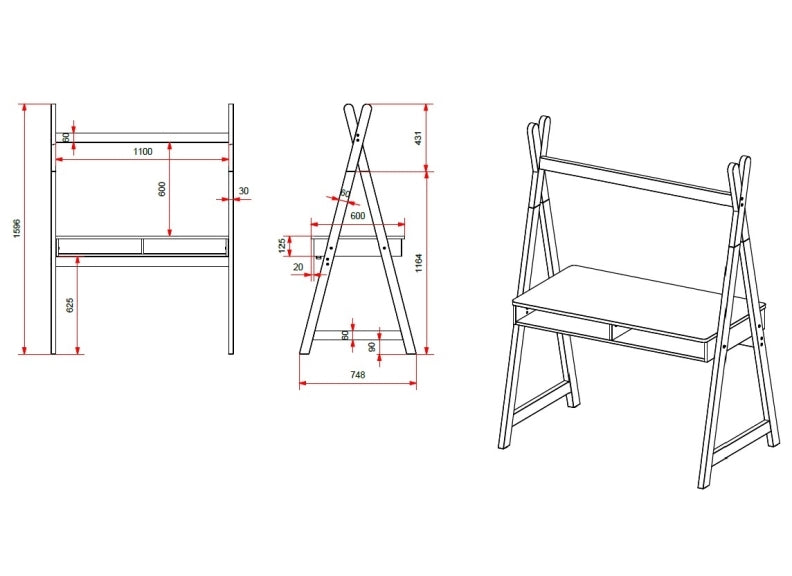 1596
60
1100
600
30
625

431
60
600
125
20
1164
60
90
748