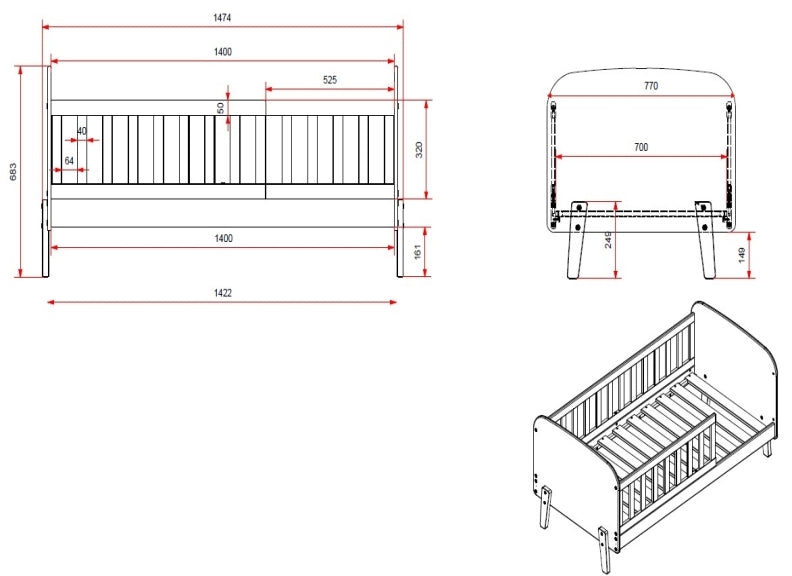 1474
1400
525
50
40
64
683
320
1400
161
1422
770
700
249
149